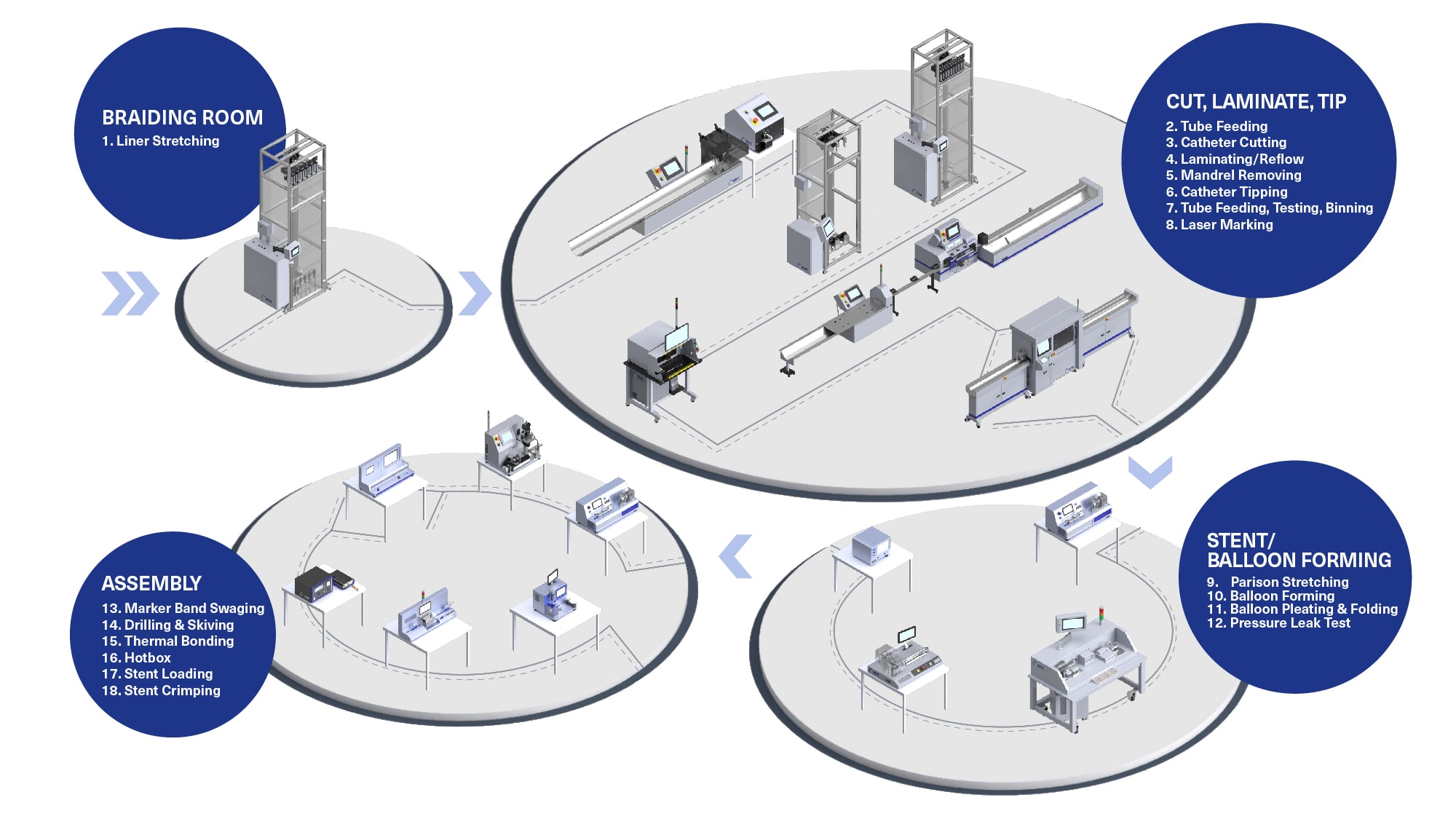 BRAIDING ROOM
1. Liner Stretching

CUT, LAMINATE, TIP
2. Tube Feeding
3. Catheter Cutting
4. Laminating/Reflow
5. Mandrel Removing
6. Catheter Tipping
7. Tube Feeding, Testing, Binning
8. Laser Marking

STENT/
BALLOON FORMING
9. Parison Stretching
10. Balloon Forming
11. Balloon Pleating & Folding
12. Pressure Leak Test

ASSEMBLY
13. Marker Band Swaging
14. Drilling & Skiving
15. Thermal Bonding
16. Hotbox
17. Stent Loading
18. Stent Crimping